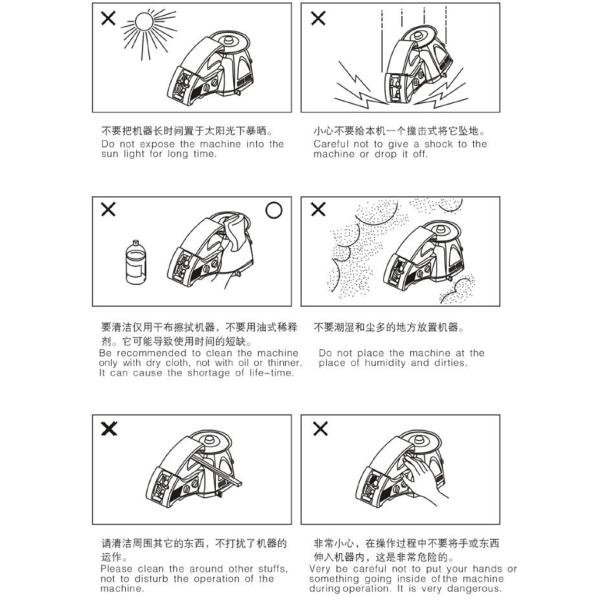 ×

不要把机器长时间置于太阳光下暴晒。
Do not expose the machine into the sun light for long time.

×

小心不要给本机一个撞击式将它坠地。
Careful not to give a shock to the machine or drop it off.

× ○

要清洁仅用干布擦拭机器，不要用油式稀释剂。它可能导致使用时间的短缺。
Be recommended to clean the machine only with dry cloth, not with oil or thinner. It can cause the shortage of life-time.

×

不要潮湿和尘多的地方放置机器。
Do not place the machine at the place of humidity and dirties.

×

请清洁周围其它的东西，不打扰了机器的运作。
Please clean the around other stuffs, not to disturb the operation of the machine.

×

非常小心，在操作过程中不要将手或东西伸入机器内，这是非常危险的。
Very be careful not to put your hands or something going inside of the machine during operation. It is very dangerous.