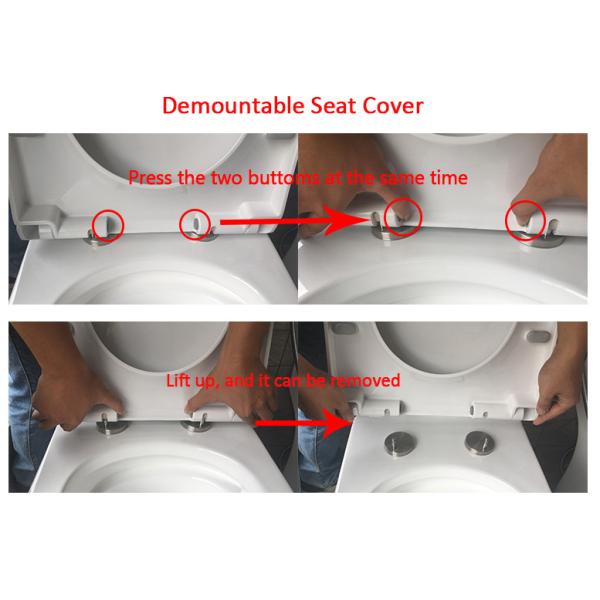 Demountable Seat Cover

Press the two buttoms at the same time

Lift up, and it can be removed