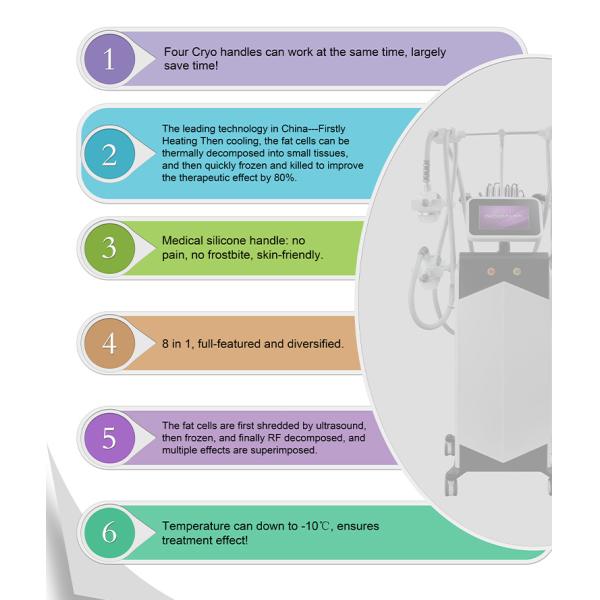 1
Four Cryo handles can work at the same time, largely save time!

2
The leading technology in China---Firstly Heating Then cooling, the fat cells can be thermally decomposed into small tissues, and then quickly frozen and killed to improve the therapeutic effect by 80%.

3
Medical silicone handle: no pain, no frostbite, skin-friendly.

4
8 in 1, full-featured and diversified.

5
The fat cells are first shredded by ultrasound, then frozen, and finally RF decomposed, and multiple effects are superimposed.

6
Temperature can down to -10℃, ensures treatment effect!