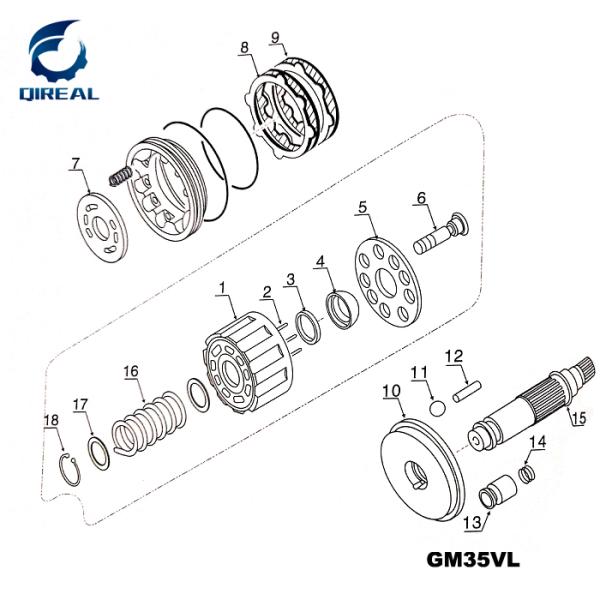 QIREAL

8
9
7
6
5
4
3
2
1
16
17
18
12
11
10
15
14
13

GM35VL