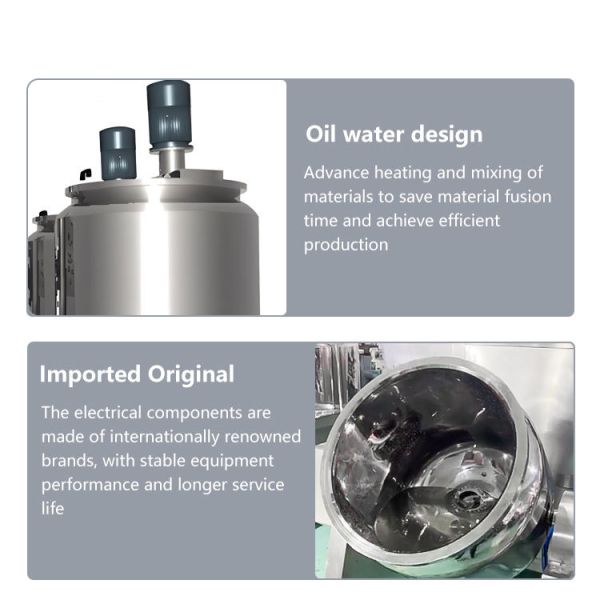 Oil water design

Advance heating and mixing of materials to save material fusion time and achieve efficient production

Imported Original

The electrical components are made of internationally renowned brands, with stable equipment performance and longer service life