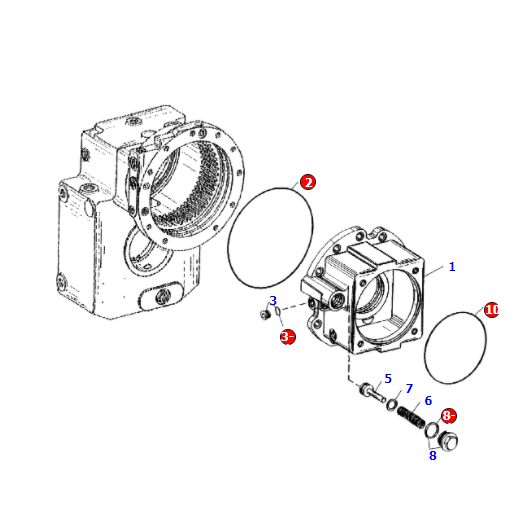 2
1
3
10
3-
5
7
6
8-
8