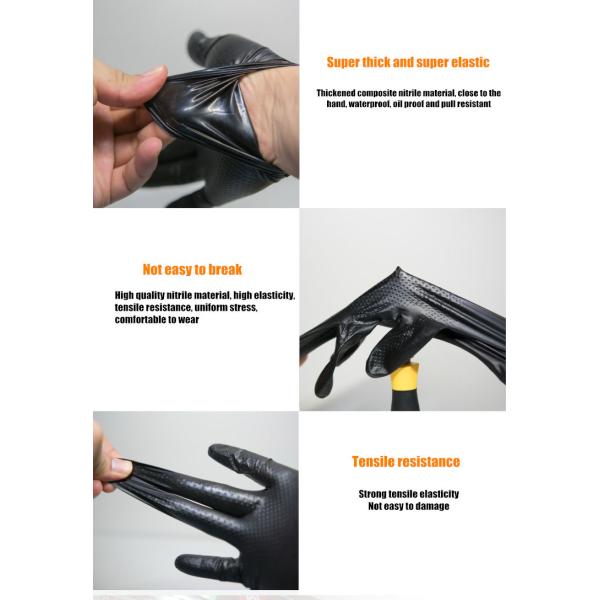 Super thick and super elastic

Thickened composite nitrile material, close to the hand, waterproof, oil proof and pull resistant

Not easy to break

High quality nitrile material, high elasticity, tensile resistance, uniform stress, comfortable to wear

Tensile resistance

Strong tensile elasticity
Not easy to damage