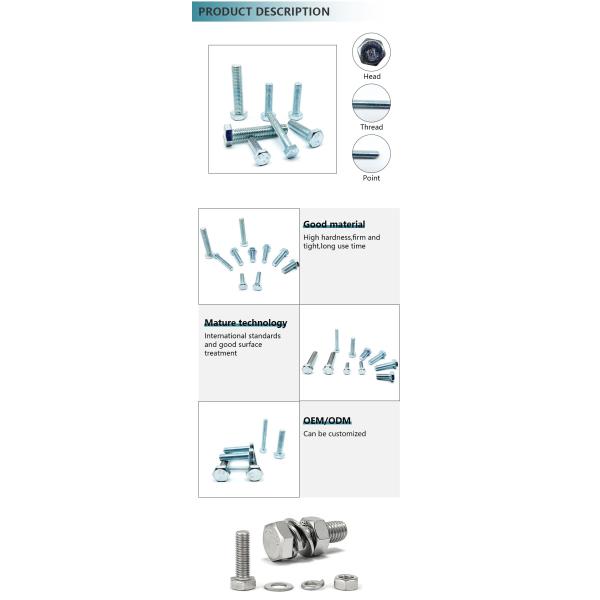 PRODUCT DESCRIPTION

Head

Thread

Point

Good material

High hardness,firm and tight,long use time

Mature technology

International standards and good surface treatment

OEM/ODM

Can be customized