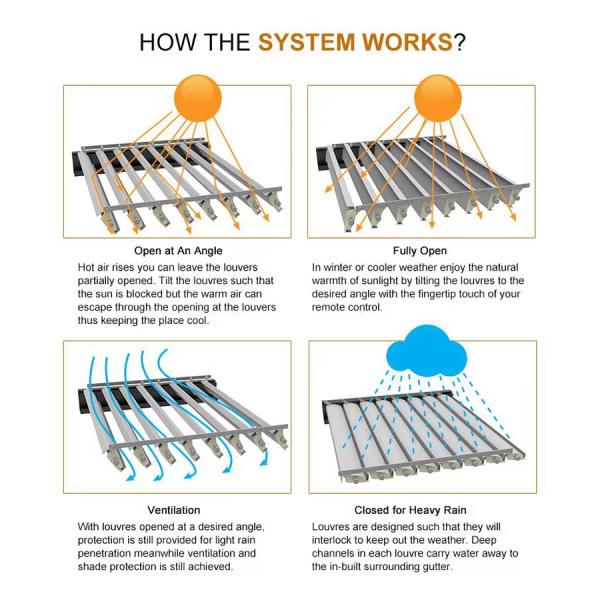 HOW THE SYSTEM WORKS?

Open at An Angle
Hot air rises you can leave the louvers partially opened. Tilt the louvres such that the sun is blocked but the warm air can escape through the opening at the louvers thus keeping the place cool.

Fully Open
In winter or cooler weather enjoy the natural warmth of sunlight by tilting the louvres to the desired angle with the fingertip touch of your remote control.

Ventilation
With louvres opened at a desired angle, protection is still provided for light rain penetration meanwhile ventilation and shade protection is still achieved.

Closed for Heavy Rain
Louvres are designed such that they will interlock to keep out the weather. Deep channels in each louvre carry water away to the in-built surrounding gutter.