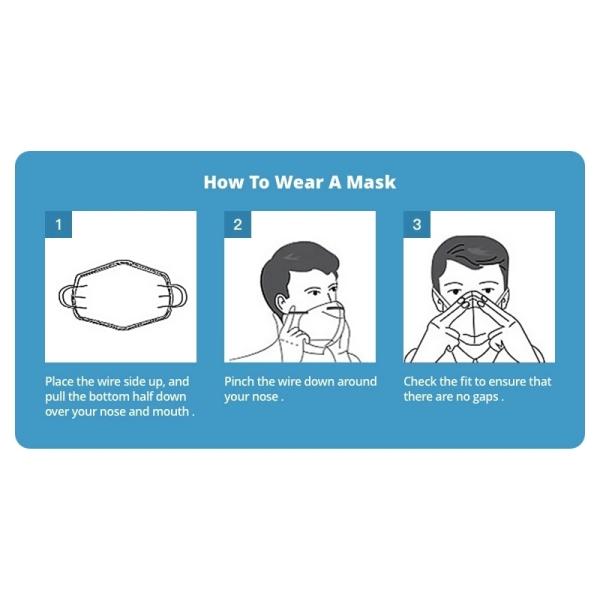 How To Wear A Mask

1

Place the wire side up, and pull the bottom half down over your nose and mouth .

2

Pinch the wire down around your nose .

3

Check the fit to ensure that there are no gaps .