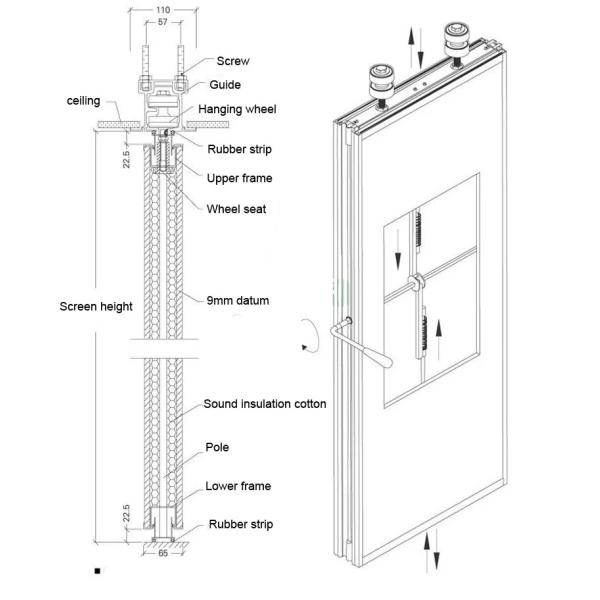 110
57
Screw
Guide
ceiling
Hanging wheel
Rubber strip
22.5
Upper frame
Wheel seat
Screen height
9mm datum
Sound insulation cotton
Pole
Lower frame
22.5
Rubber strip
65