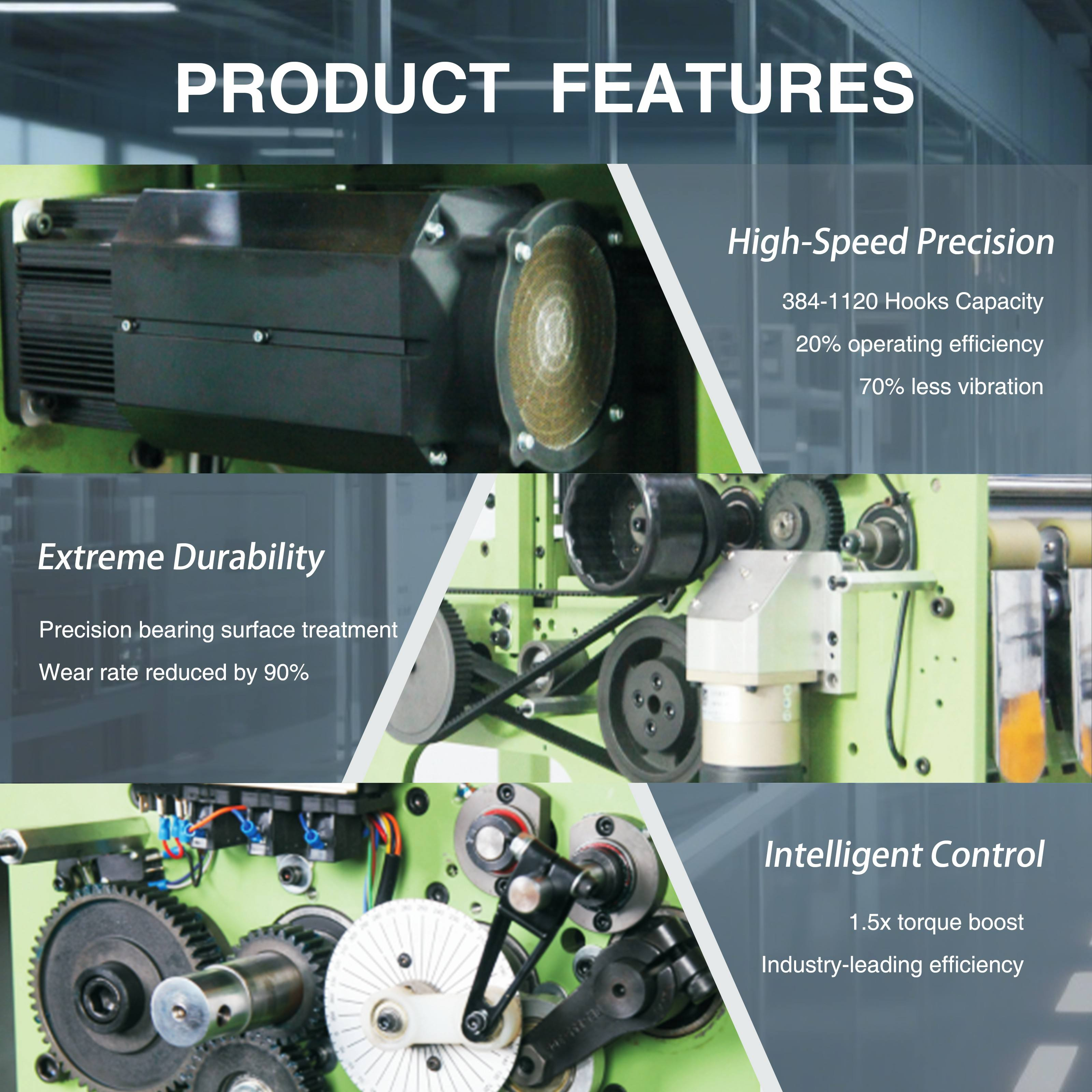 PRODUCT FEATURES

High-Speed Precision

384-1120 Hooks Capacity

20% operating efficiency

70% less vibration

Extreme Durability

Precision bearing surface treatment

Wear rate reduced by 90%

Intelligent Control

1.5x torque boost

Industry-leading efficiency