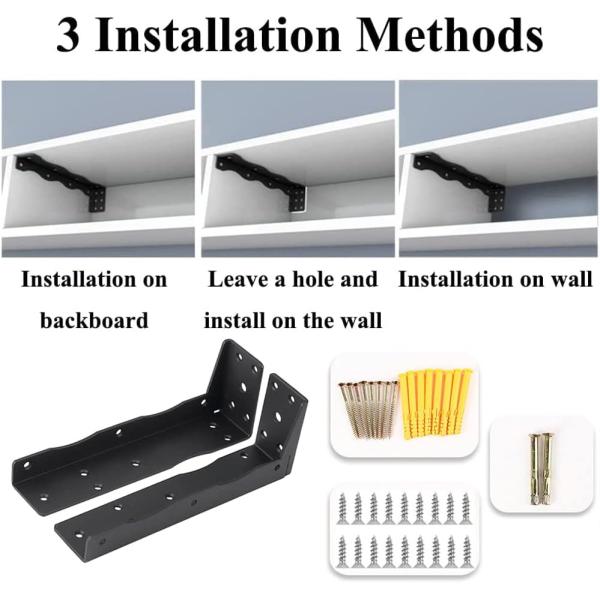 3 Installation Methods

Installation on backboard

Leave a hole and install on the wall

Installation on wall