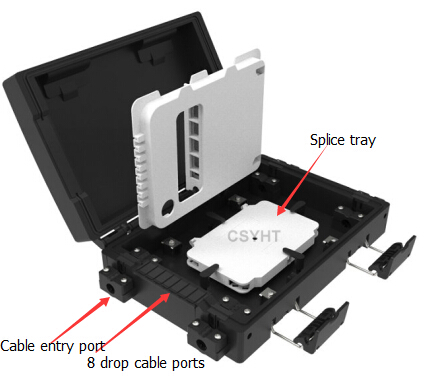 Splice tray

CSYHT

Cable entry port

8 drop cable ports