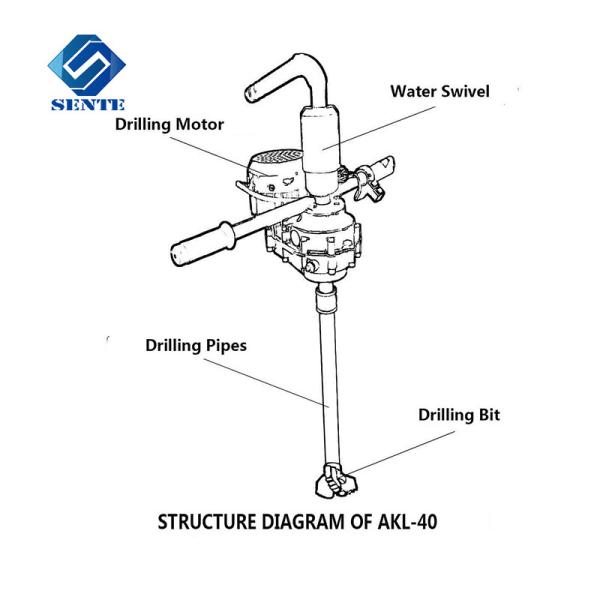 SENTE

Water Swivel

Drilling Motor

Drilling Pipes

Drilling Bit

STRUCTURE DIAGRAM OF AKL-40