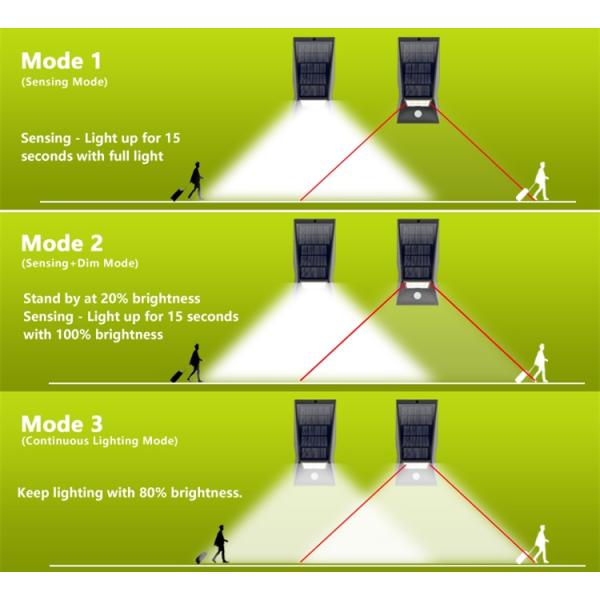 Mode 1
(Sensing Mode)

Sensing - Light up for 15 seconds with full light

Mode 2
(Sensing+Dim Mode)

Stand by at 20% brightness
Sensing - Light up for 15 seconds with 100% brightness

Mode 3
(Continuous Lighting Mode)

Keep lighting with 80% brightness.