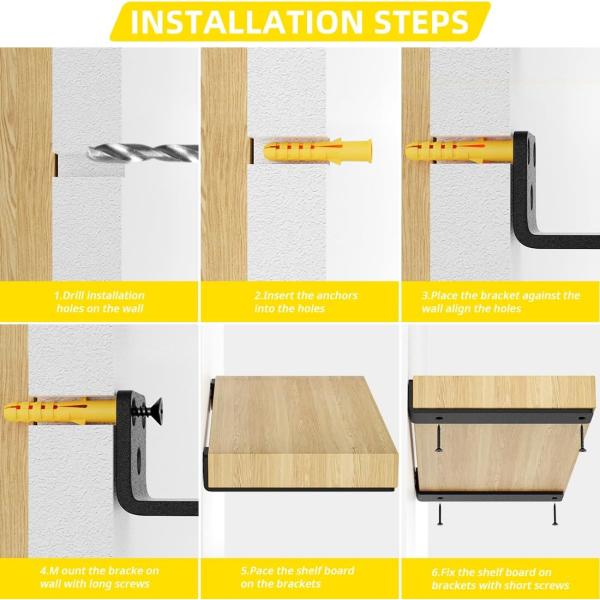 INSTALLATION STEPS

1.Drill installation holes on the wall

2.Insert the anchors into the holes

3.Place the bracket against the wall align the holes

4.M ount the bracke on wall with long screws

5.Pace the shelf board on the brackets

6.Fix the shelf board on brackets with short screws