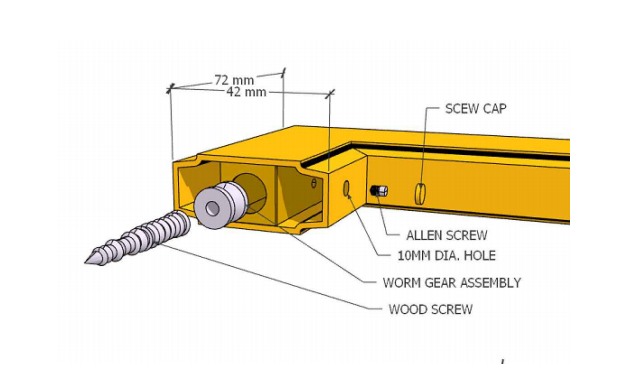 72 mm
42 mm
SCEW CAP
ALLEN SCREW
10MM DIA. HOLE
WORM GEAR ASSEMBLY
WOOD SCREW