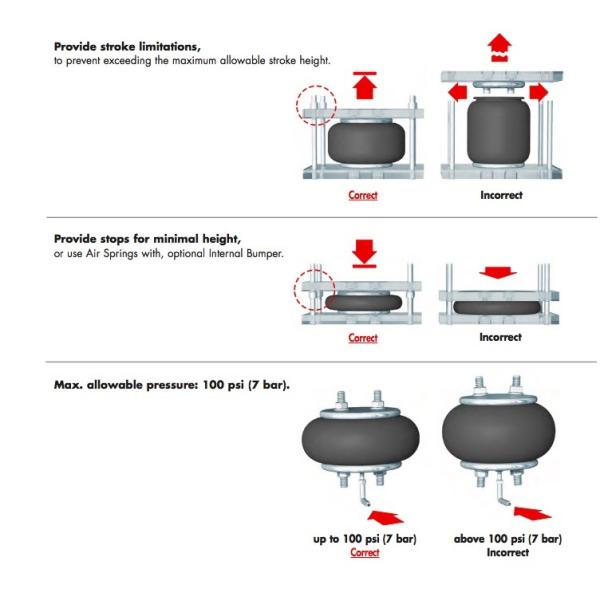 **Provide stroke limitations,**
to prevent exceeding the maximum allowable stroke height.

Correct

Incorrect

**Provide stops for minimal height,**
or use Air Springs with, optional Internal Bumper.

Correct

Incorrect

**Max. allowable pressure: 100 psi (7 bar).**

up to 100 psi (7 bar)
Correct

above 100 psi (7 bar)
Incorrect