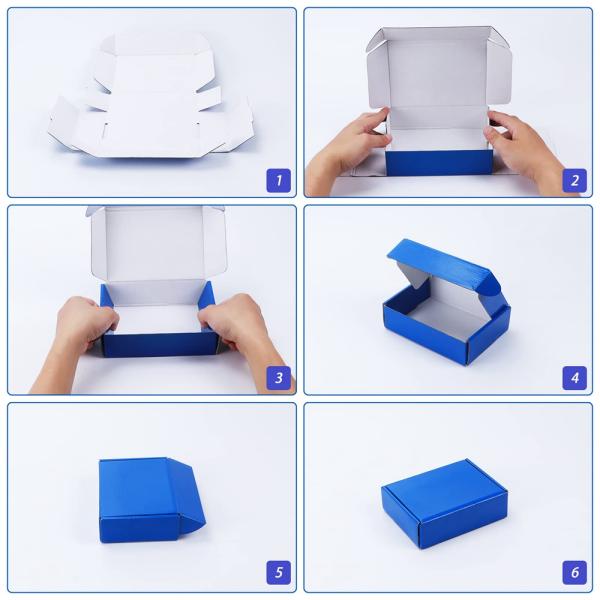 1

2

3

4

5

6