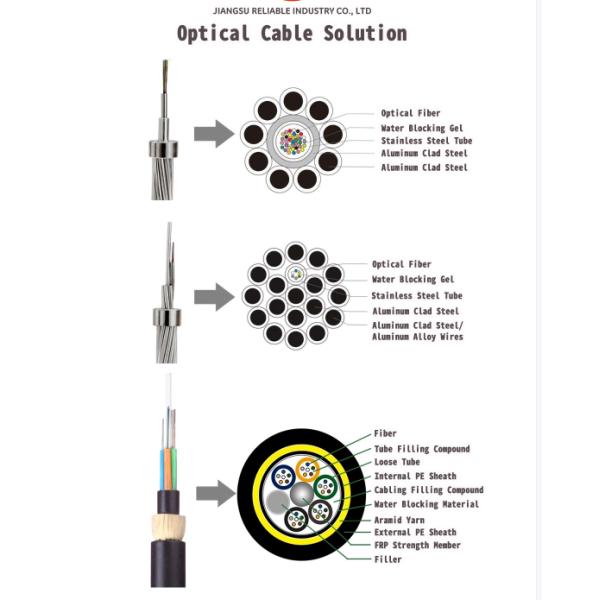 JIANGSU RELIABLE INDUSTRY CO., LTD

Optical Cable Solution

Optical Fiber
Water Blocking Gel
Stainless Steel Tube
Aluminum Clad Steel
Aluminum Clad Steel

Optical Fiber
Water Blocking Gel
Stainless Steel Tube
Aluminum Clad Steel
Aluminum Clad Steel/ Aluminum Alloy Wires

Fiber
Tube Filling Compound
Loose Tube
Internal PE Sheath
Cabling Filling Compound
Water Blocking Material
Aramid Yarn
External PE Sheath
FRP Strength Member
Filler