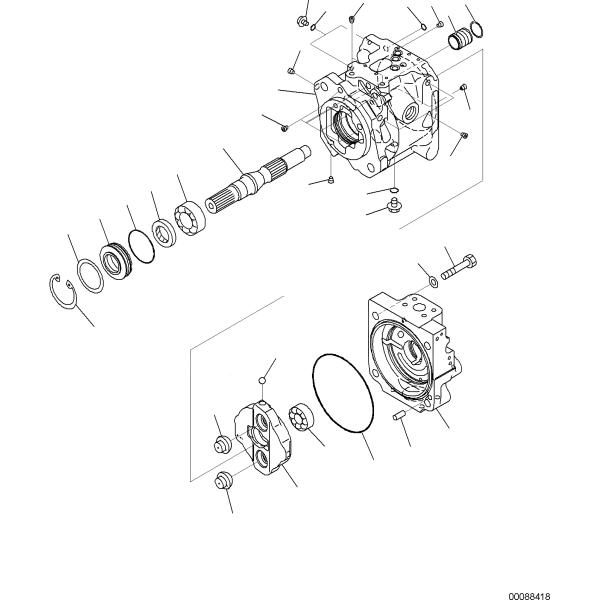 00088418