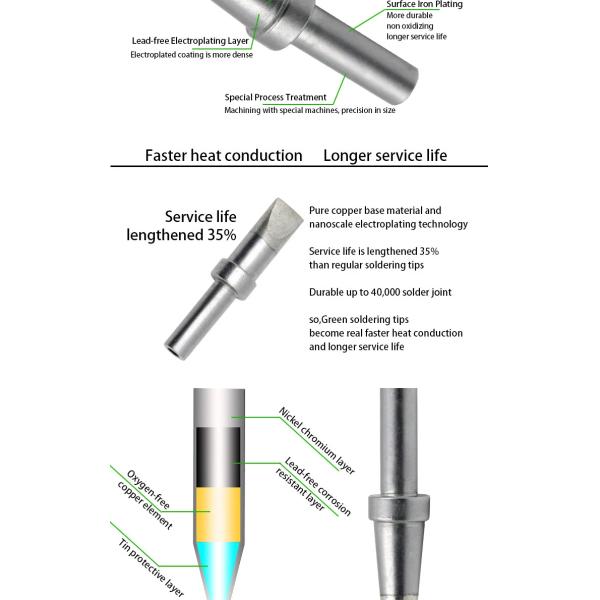 Surface Iron Plating
More durable
non oxidizing
longer service life

Lead-free Electroplating Layer
Electroplated coating is more dense

Special Process Treatment
Machining with special machines, precision in size

Faster heat conduction Longer service life

Service life lengthened 35%

Pure copper base material and nanoscale electroplating technology

Service life is lengthened 35% than regular soldering tips

Durable up to 40,000 solder joint

so,Green soldering tips become real faster heat conduction and longer service life

Nickel chromium layer

Lead-free corrosion resistant layer

Oxygen-free copper element

Tin protective layer