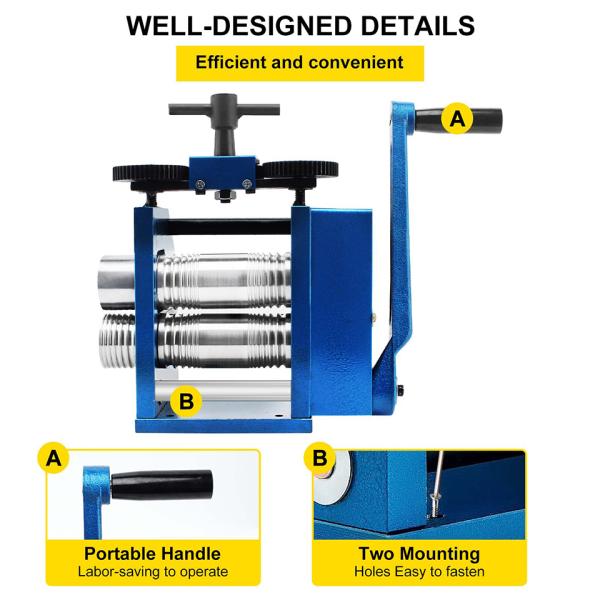 WELL-DESIGNED DETAILS

Efficient and convenient

A

B

A

Portable Handle
Labor-saving to operate

B

Two Mounting
Holes Easy to fasten