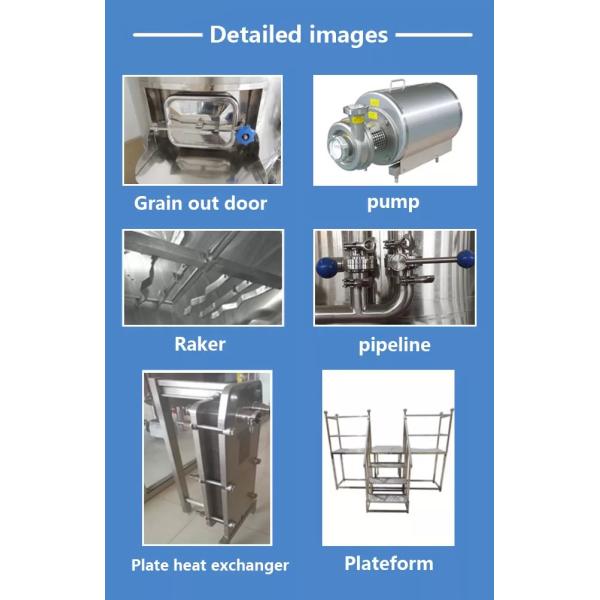 Detailed images

Grain out door

pump

Raker

pipeline

Plate heat exchanger

Plateform