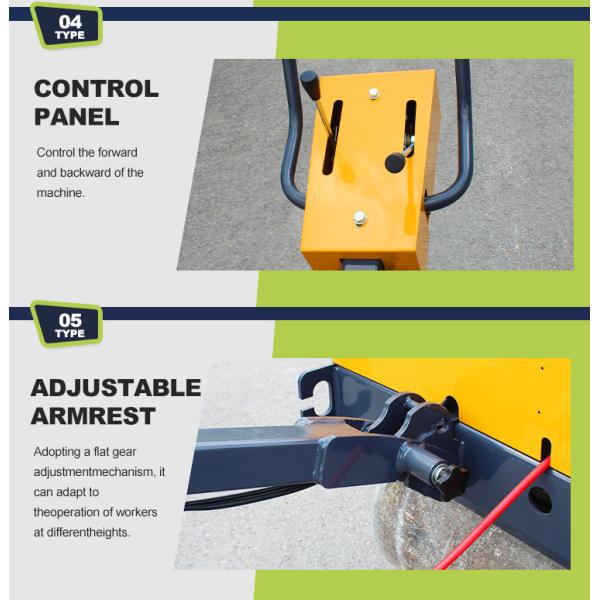 04
TYPE

CONTROL PANEL

Control the forward and backward of the machine.

05
TYPE

ADJUSTABLE ARMREST

Adopting a flat gear adjustmentmechanism, it can adapt to theoperation of workers at differentheights.