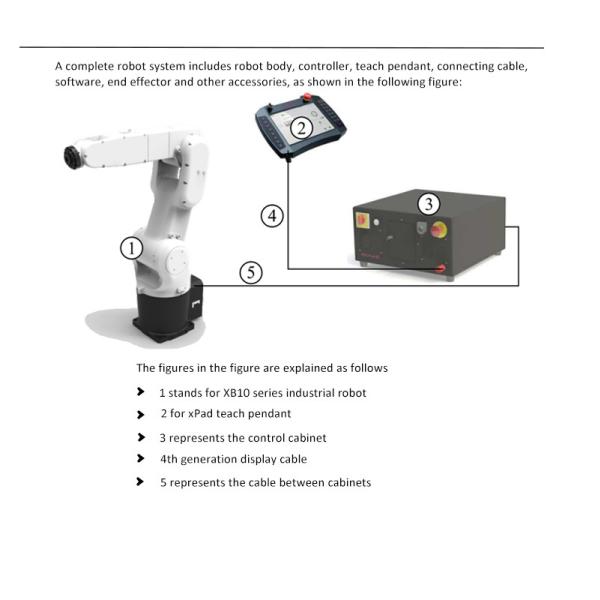 A complete robot system includes robot body, controller, teach pendant, connecting cable, software, end effector and other accessories, as shown in the following figure:

2

3

4

1

5

The figures in the figure are explained as follows

➤ 1 stands for XB10 series industrial robot

➤ 2 for xPad teach pendant

➤ 3 represents the control cabinet

➤ 4th generation display cable

➤ 5 represents the cable between cabinets