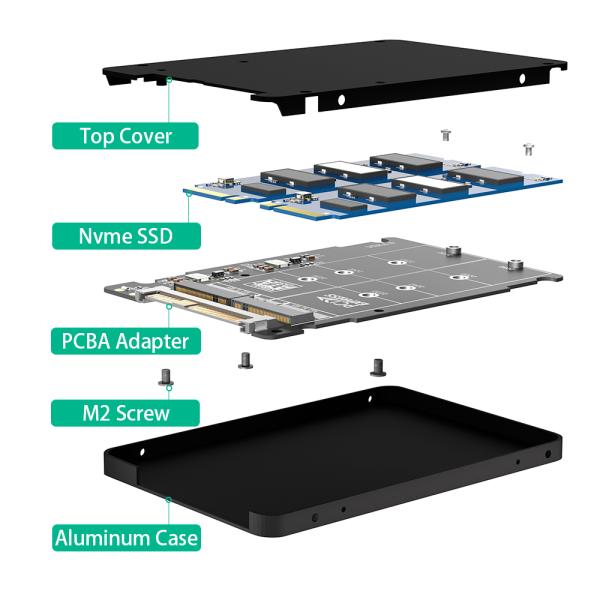 Top Cover

Nvme SSD

PCBA Adapter

M2 Screw

Aluminum Case