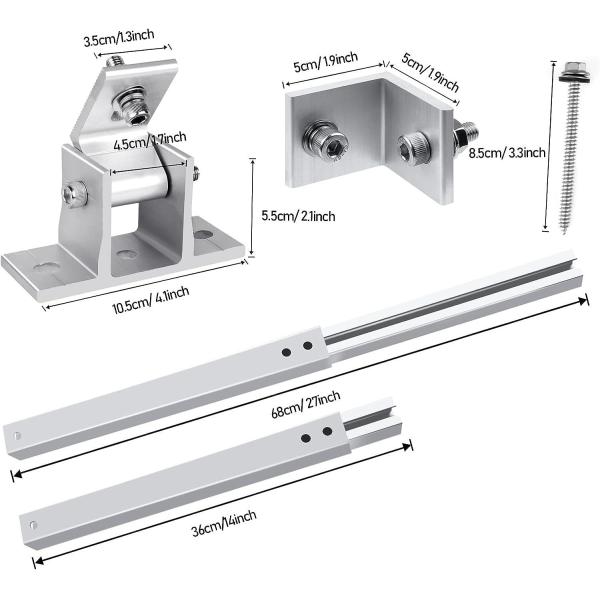 3.5cm/1.3inch

4.5cm/1.7inch

5.5cm/ 2.1inch

10.5cm/ 4.1inch

5cm/ 1.9inch

5cm/ 1.9inch

8.5cm/ 3.3inch

68cm/ 27inch

36cm/14inch