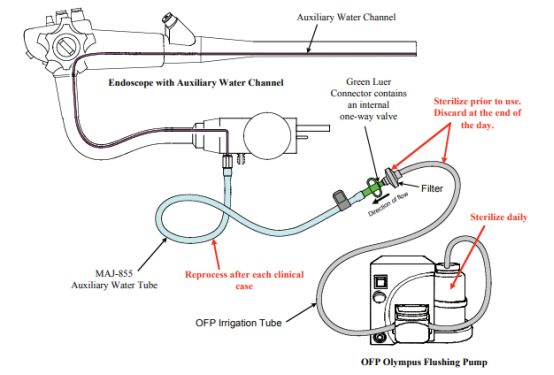 Auxiliary Water Channel

Endoscope with Auxiliary Water Channel

Green Luer Connector contains an internal one-way valve

Sterilize prior to use. Discard at the end of the day.

Filter

Direction of flow

Sterilize daily

MAJ-855 Auxiliary Water Tube

Reprocess after each clinical case

OFP Irrigation Tube

OFP Olympus Flushing Pump