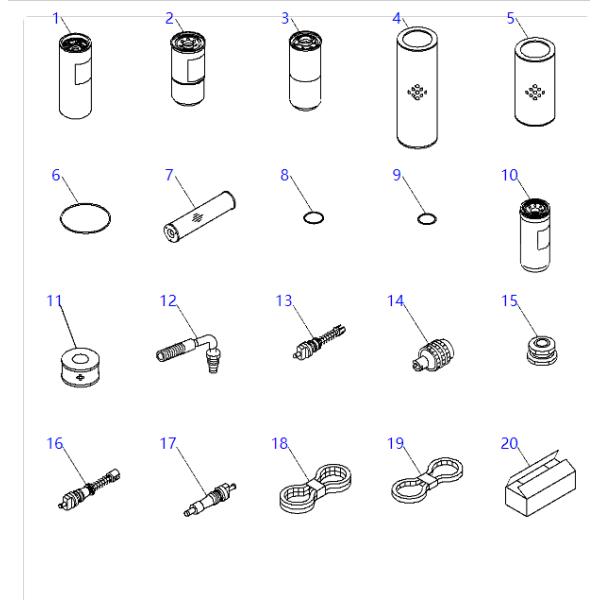 1
2
3
4
5
6
7
8
9
10
11
12
13
14
15
16
17
18
19
20