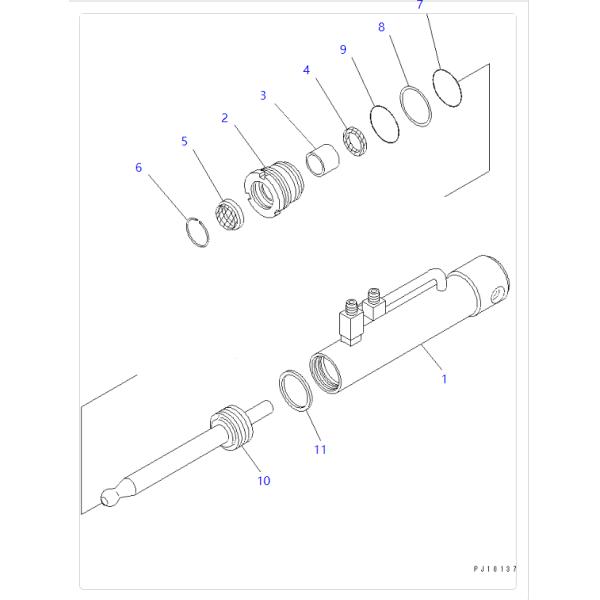 7
8
9
4
3
2
5
6
1
11
10
PJ10137