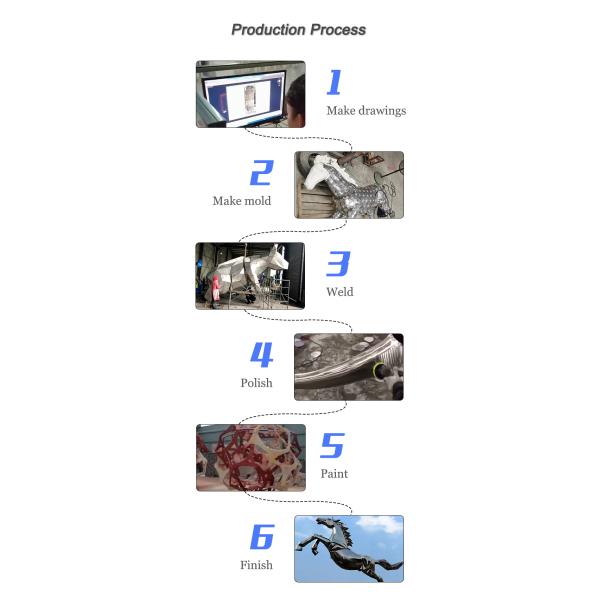 Production Process

1
Make drawings

2
Make mold

3
Weld

4
Polish

5
Paint

6
Finish