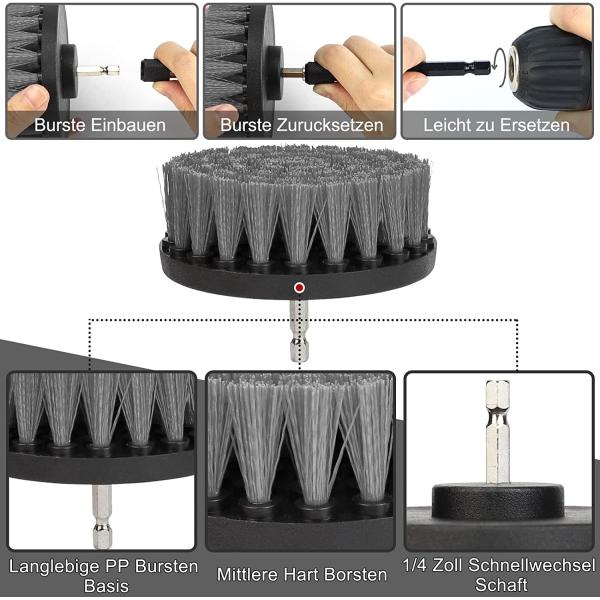 Burste Einbauen

Burste Zurucksetzen

Leicht zu Ersetzen

Langlebige PP Bursten Basis

Mittlere Hart Borsten

1/4 Zoll Schnellwechsel Schaft