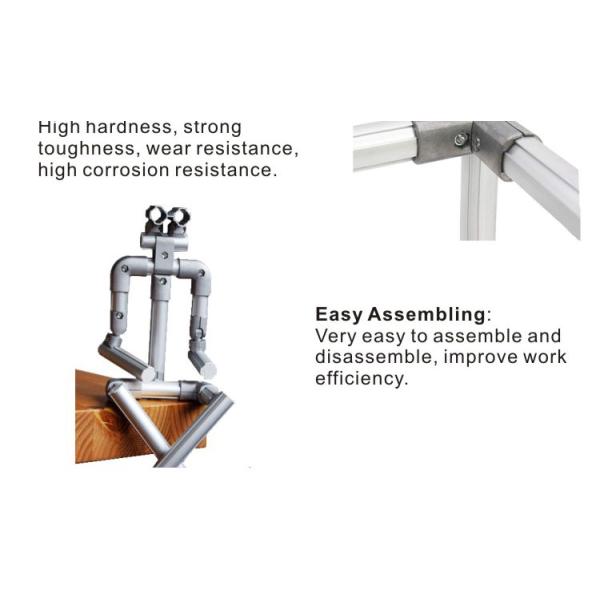 High hardness, strong toughness, wear resistance, high corrosion resistance.

Easy Assembling: Very easy to assemble and disassemble, improve work efficiency.