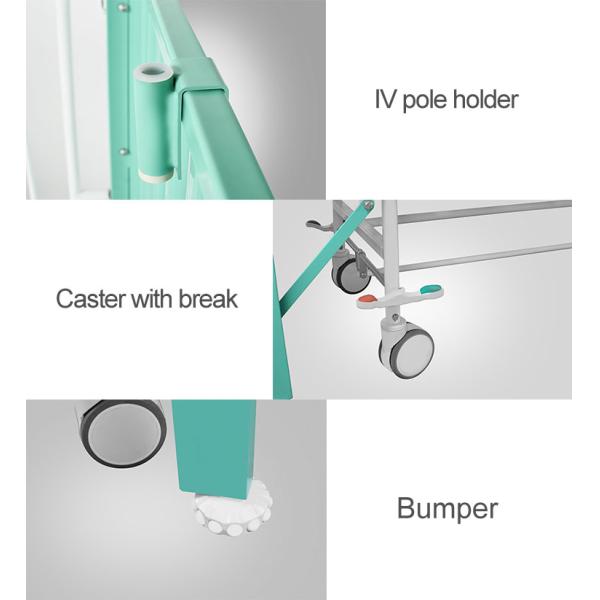 IV pole holder

Caster with break

Bumper