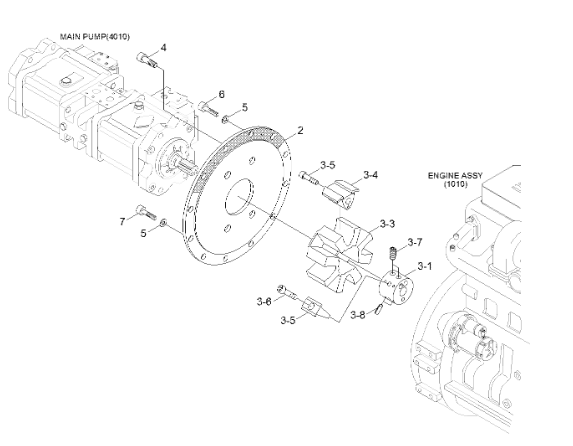 MAIN PUMP(4010)

4

6

5

2

3-5

3-4

ENGINE ASSY (1010)

7

5

3-3

3-7

3-1

3-6

3-5

3-8