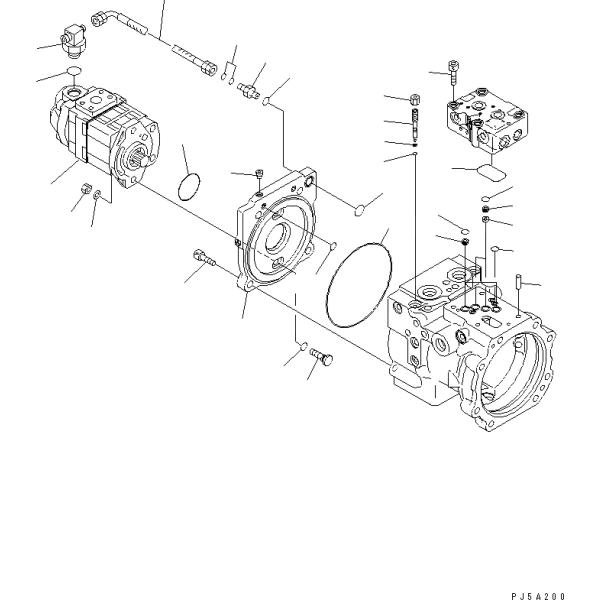 PJ5A200