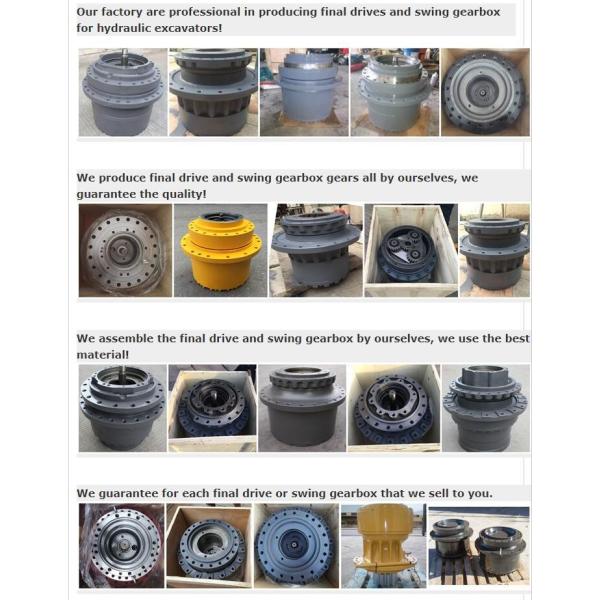 Our factory are professional in producing final drives and swing gearbox for hydraulic excavators!

We produce final drive and swing gearbox gears all by ourselves, we guarantee the quality!

We assemble the final drive and swing gearbox by ourselves, we use the best material!

We guarantee for each final drive or swing gearbox that we sell to you.