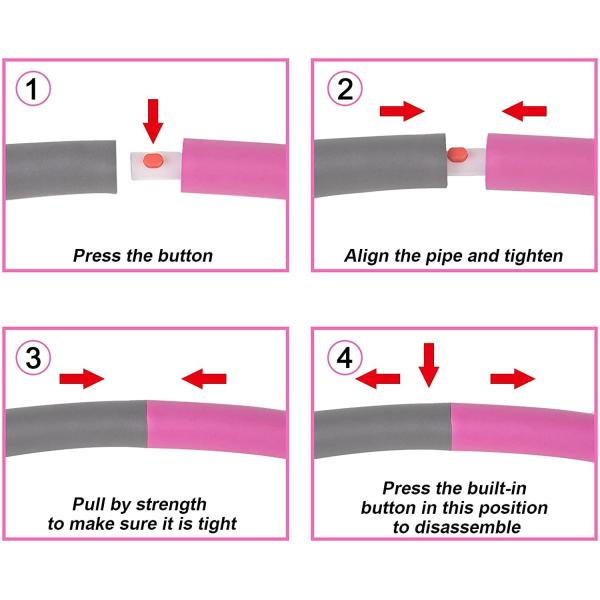 1

Press the button

2

Align the pipe and tighten

3

Pull by strength to make sure it is tight

4

Press the built-in button in this position to disassemble