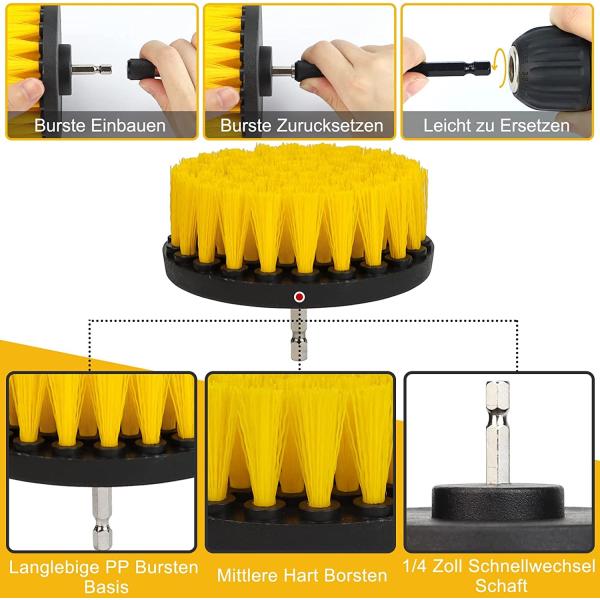 Burste Einbauen

Burste Zurucksetzen

Leicht zu Ersetzen

Langlebige PP Bursten Basis

Mittlere Hart Borsten

1/4 Zoll Schnellwechsel Schaft