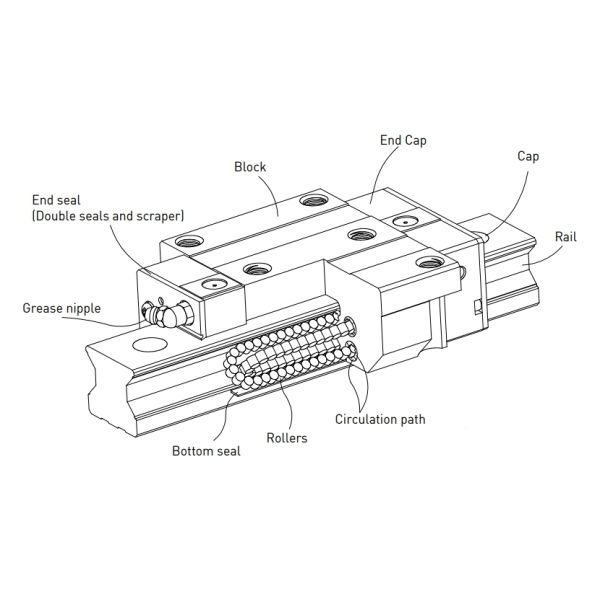 End Cap

Cap

Block

End seal
(Double seals and scraper)

Rail

Grease nipple

Circulation path

Rollers

Bottom seal