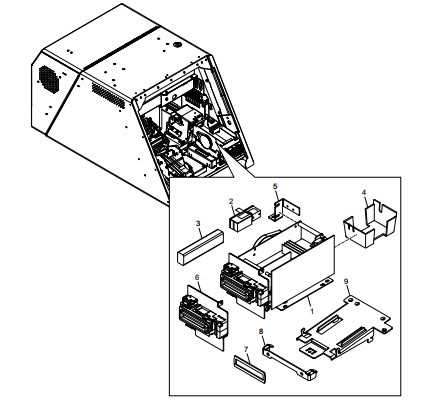 5
2
4
3
6
9
1
8
7