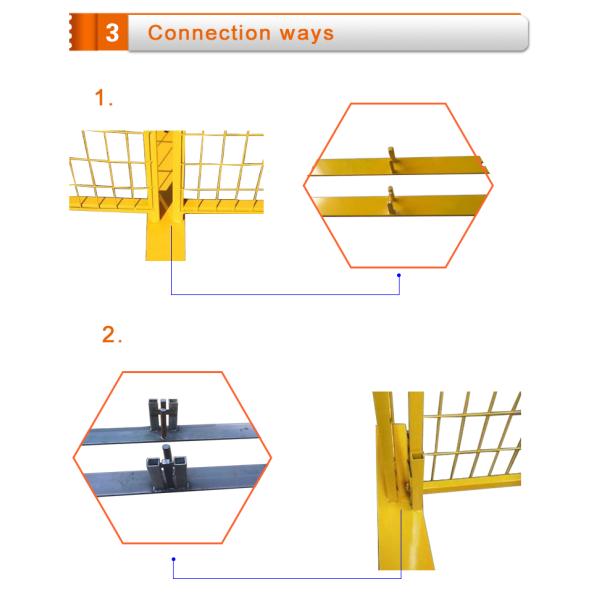 3 Connection ways

1.

2.