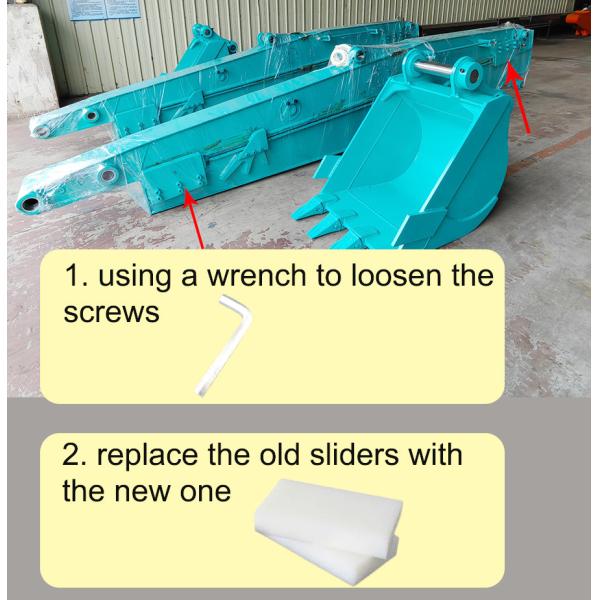 1. using a wrench to loosen the screws

2. replace the old sliders with the new one