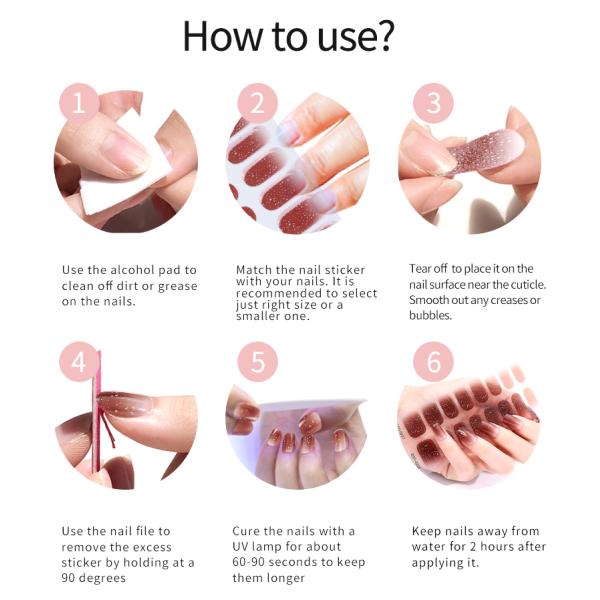 How to use?

1

Use the alcohol pad to clean off dirt or grease on the nails.

2

Match the nail sticker with your nails. It is recommended to select just right size or a smaller one.

3

Tear off to place it on the nail surface near the cuticle. Smooth out any creases or bubbles.

4

Use the nail file to remove the excess sticker by holding at a 90 degrees

5

Cure the nails with a UV lamp for about 60-90 seconds to keep them longer

6

Keep nails away from water for 2 hours after applying it.