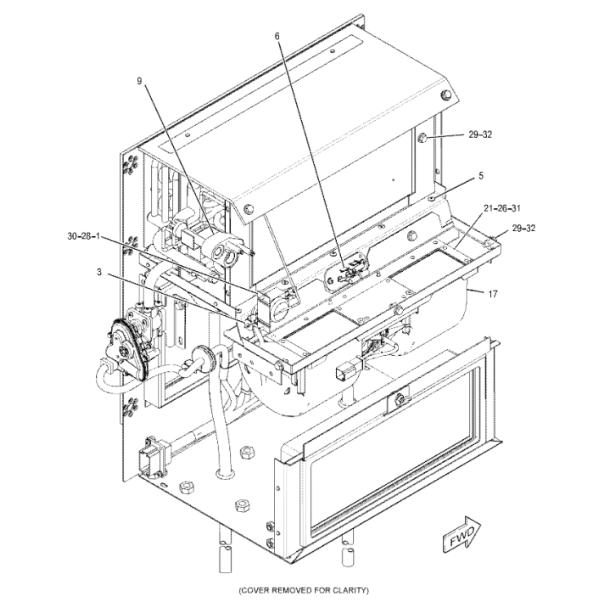 6

9

29-32

5

21-26-31

29-32

30-28-1

3

17

FWD

(COVER REMOVED FOR CLARITY)