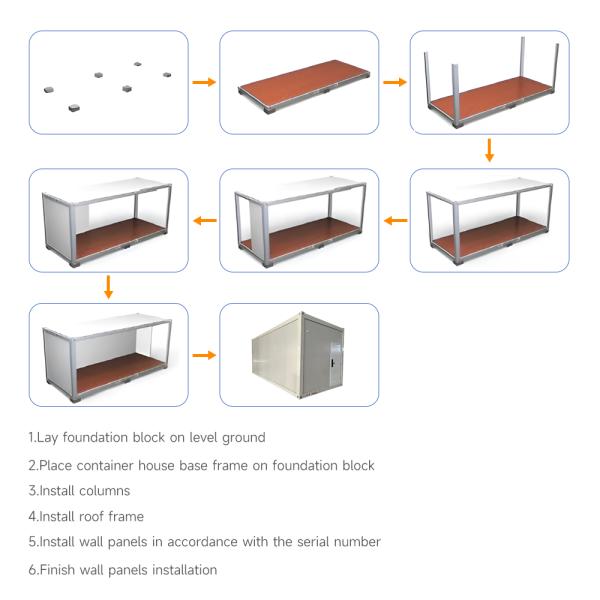 1.Lay foundation block on level ground

2.Place container house base frame on foundation block

3.Install columns

4.Install roof frame

5.Install wall panels in accordance with the serial number

6.Finish wall panels installation