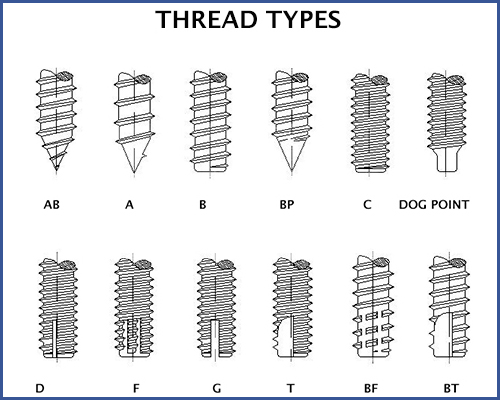 THREAD TYPES

AB A B BP C DOG POINT

D F G T BF BT