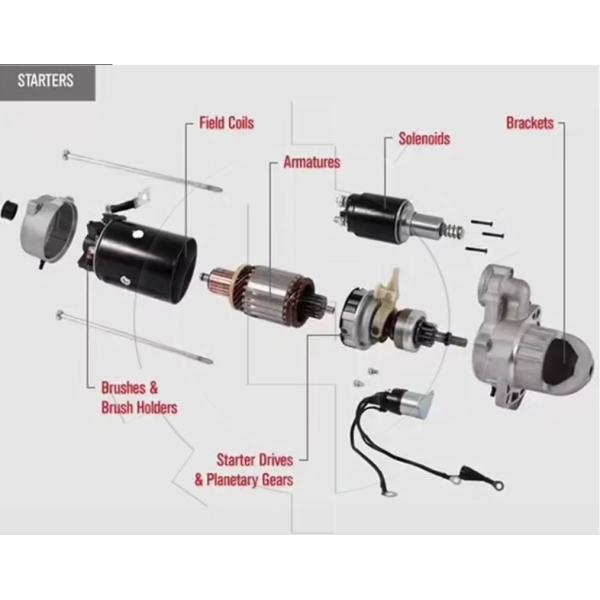 STARTERS

Field Coils

Armatures

Solenoids

Brackets

Brushes & Brush Holders

Starter Drives & Planetary Gears